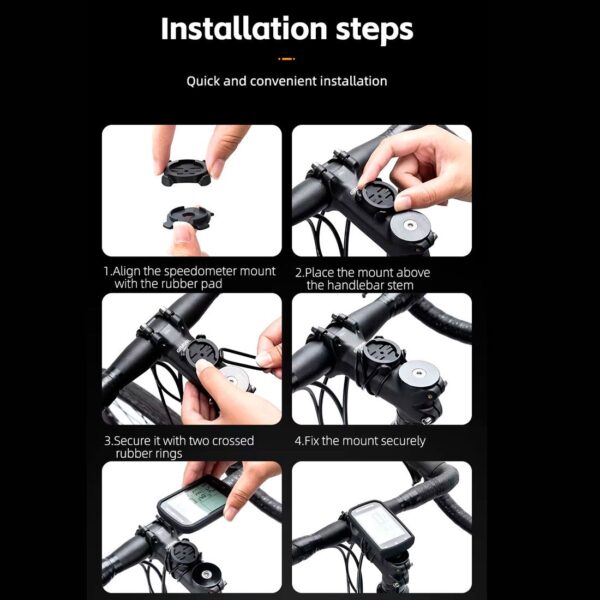 Installation steps

Quick and convenient installation

1.Align the speedometer mount with the rubber pad

2.Place the mount above the handlebar stem

3.Secure it with two crossed rubber rings

4.Fix the mount securely